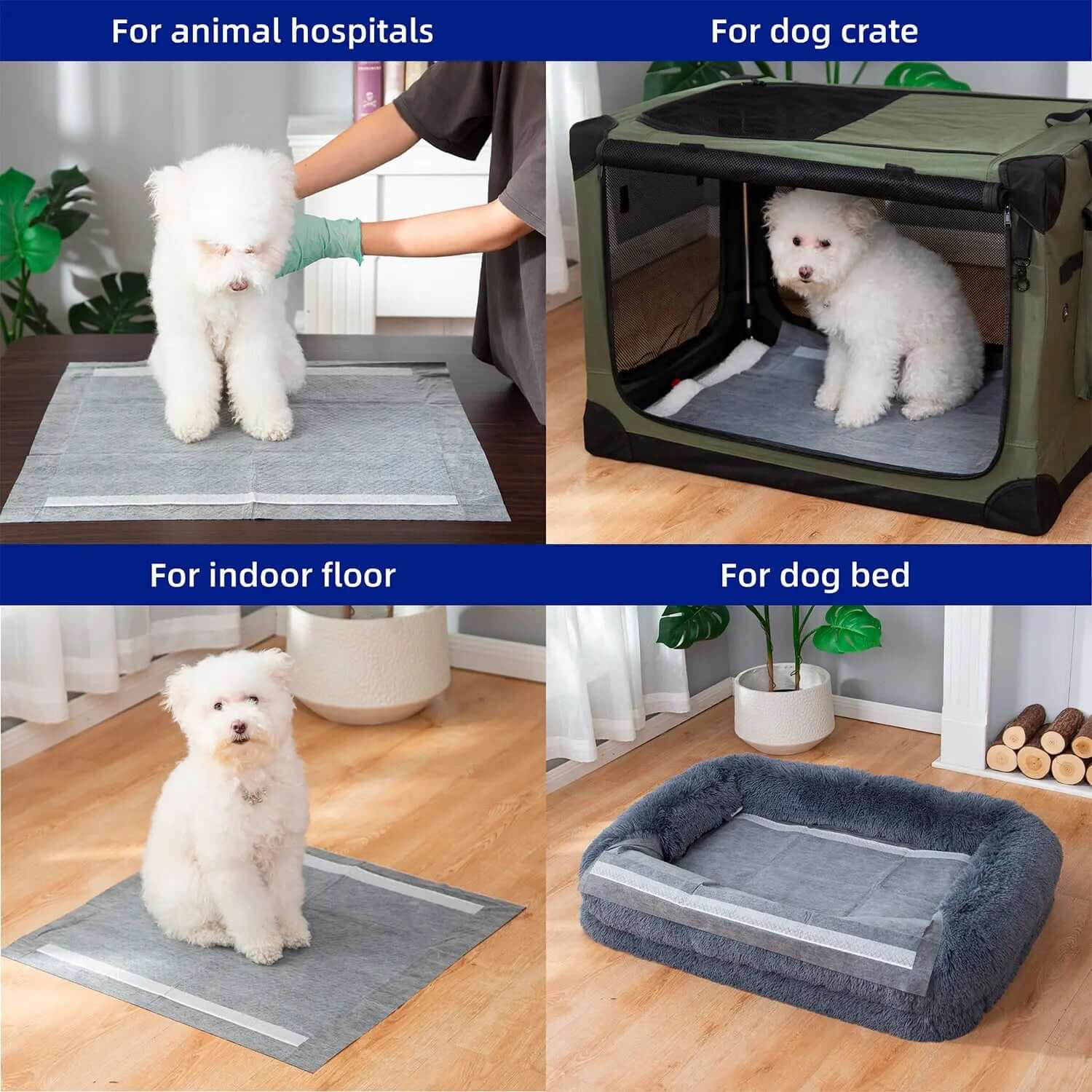 For animal hospitals

For dog crate

For indoor floor

For dog bed