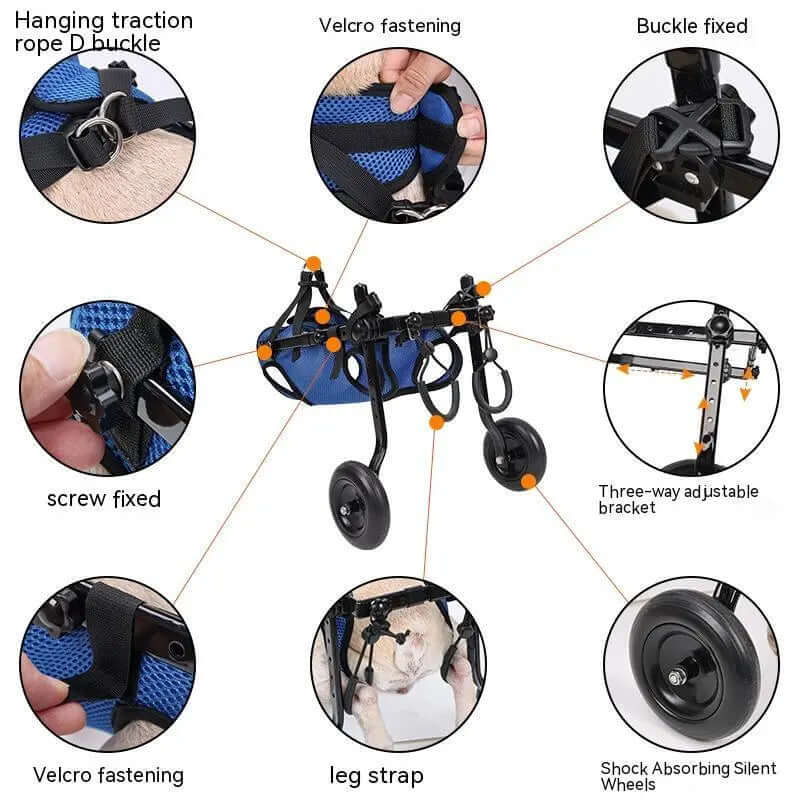 Hanging traction rope D buckle

Velcro fastening

Buckle fixed

screw fixed

Three-way adjustable bracket

Velcro fastening

leg strap

Shock Absorbing Silent Wheels